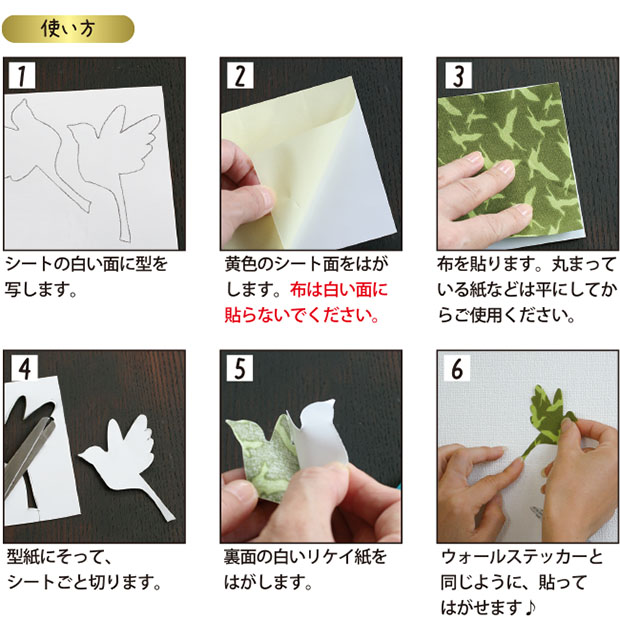 使い方

1

シートの白い面に型を写します。

2

黄色のシート面をはがします。布は白い面に貼らないでください。

3

布を貼ります。丸まっている紙などは平にしてからご使用ください。

4

型紙にそって、シートごと切ります。

5

裏面の白いリケイ紙をはがします。

6

ウォールステッカーと同じように、貼ってはがせます♪